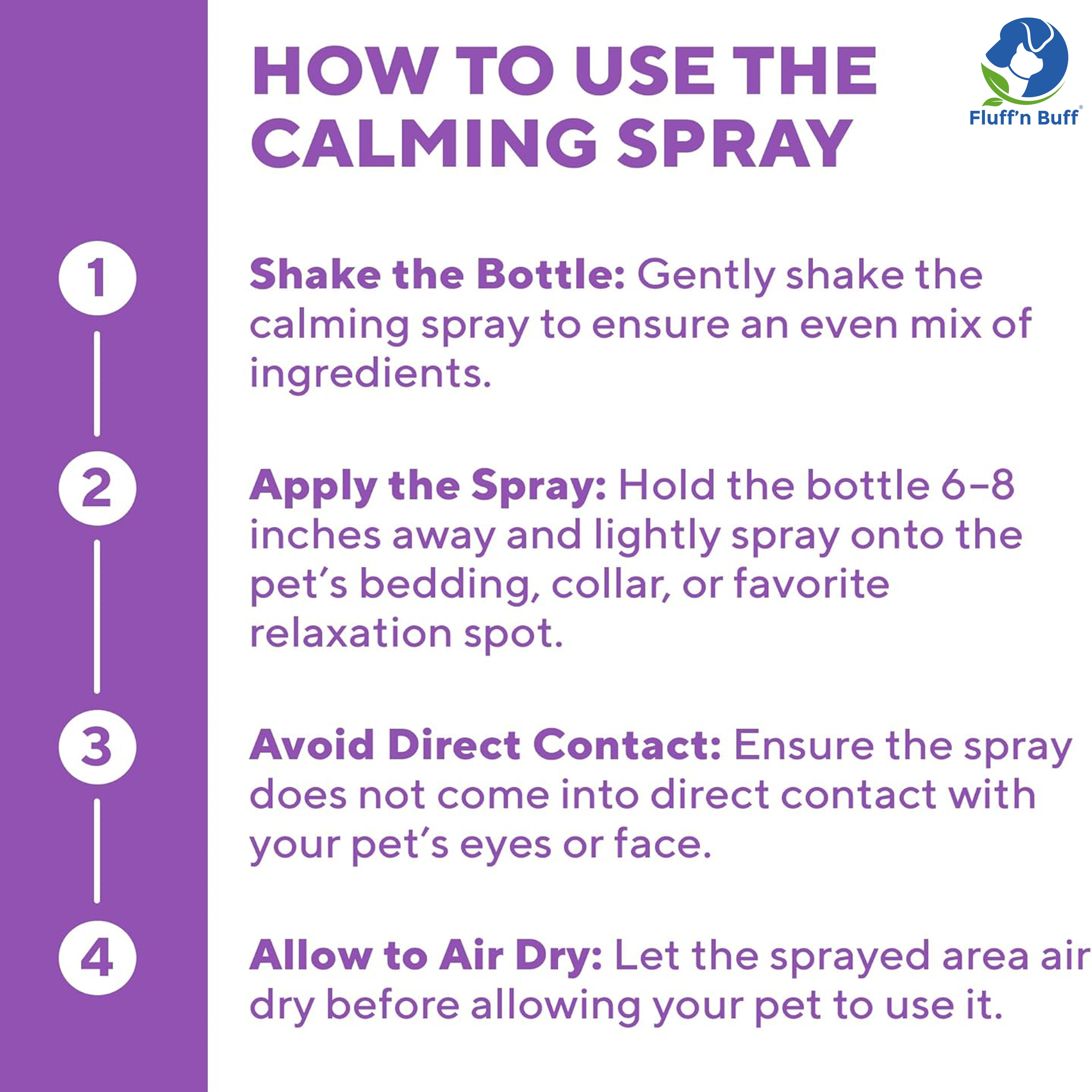 HOW TO USE THE CALMING SPRAY

Fluff'n Buff®

1

Shake the Bottle: Gently shake the calming spray to ensure an even mix of ingredients.

2

Apply the Spray: Hold the bottle 6–8 inches away and lightly spray onto the pet's bedding, collar, or favorite relaxation spot.

3

Avoid Direct Contact: Ensure the spray does not come into direct contact with your pet's eyes or face.

4

Allow to Air Dry: Let the sprayed area air dry before allowing your pet to use it.